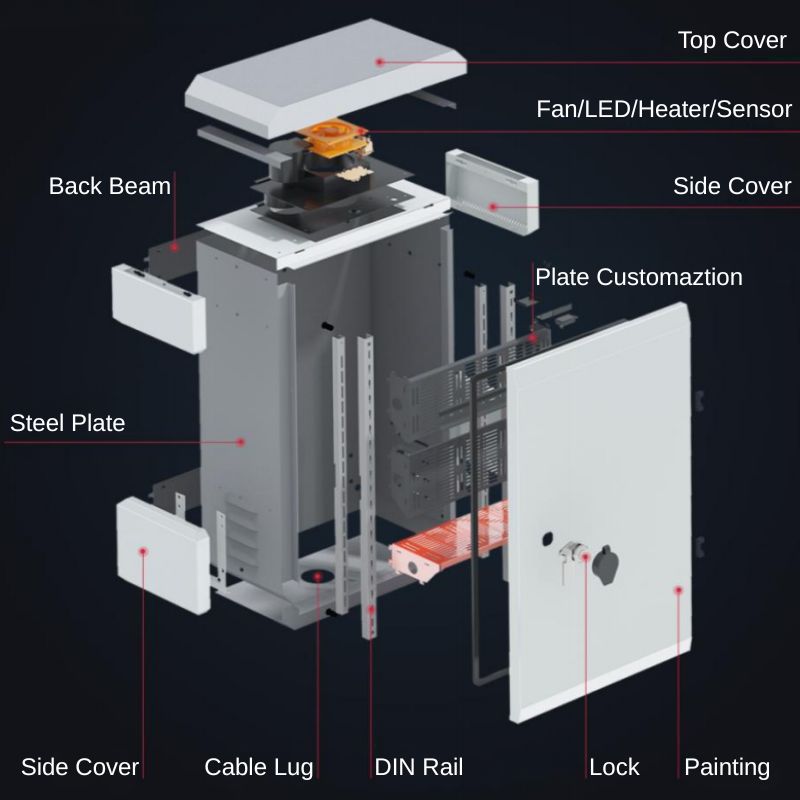 Top Cover

Fan/LED/Heater/Sensor

Back Beam

Side Cover

Plate Customaztion

Steel Plate

Side Cover

Cable Lug

DIN Rail

Lock

Painting